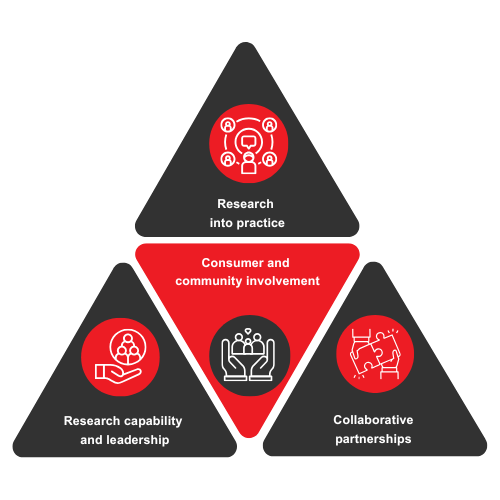 Research into practice

Consumer and community involvement

Research capability and leadership

Collaborative partnerships